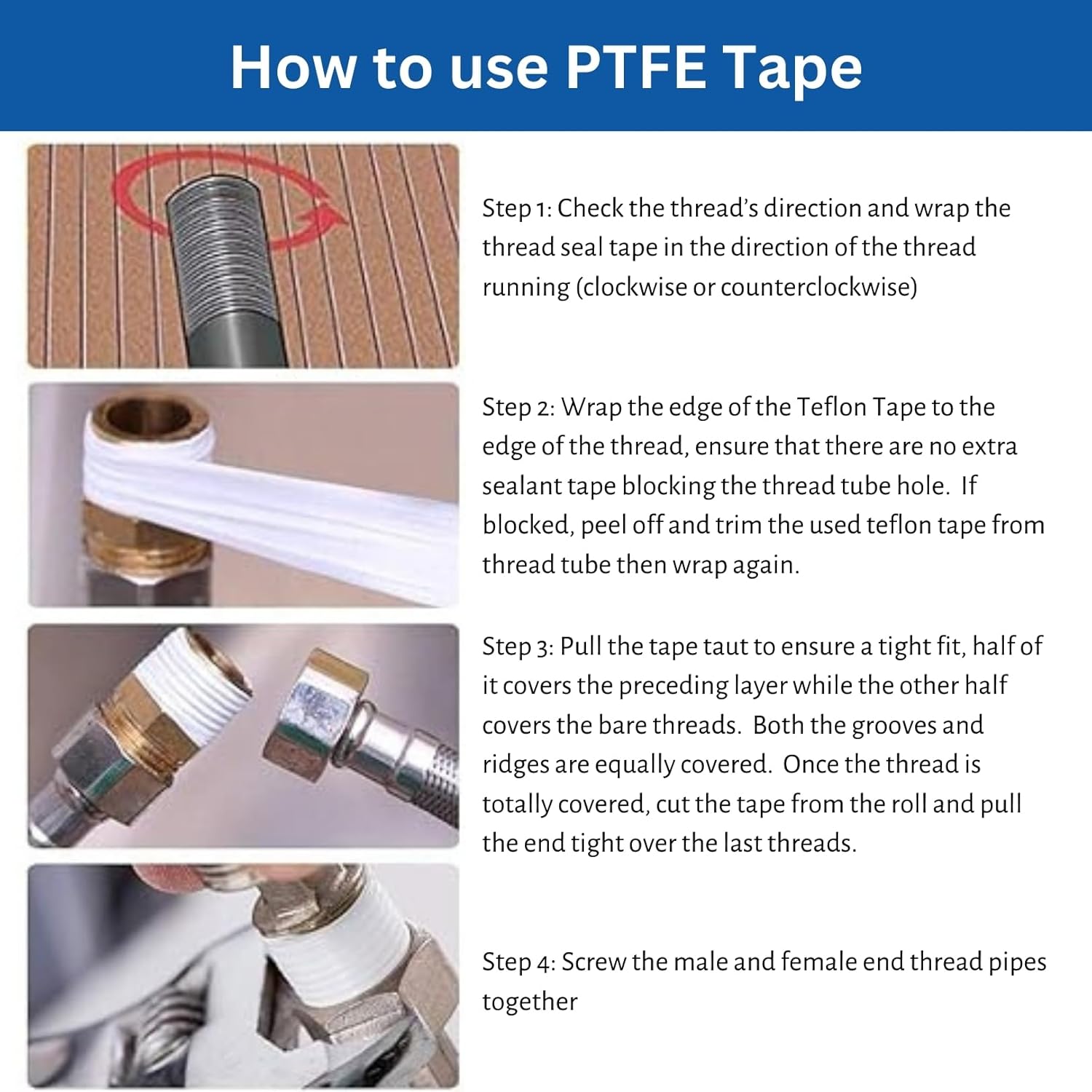 How to use PTFE Tape

Step 1: Check the thread's direction and wrap the thread seal tape in the direction of the thread running (clockwise or counterclockwise)

Step 2: Wrap the edge of the Teflon Tape to the edge of the thread, ensure that there are no extra sealant tape blocking the thread tube hole. If blocked, peel off and trim the used teflon tape from thread tube then wrap again.

Step 3: Pull the tape taut to ensure a tight fit, half of it covers the preceding layer while the other half covers the bare threads. Both the grooves and ridges are equally covered. Once the thread is totally covered, cut the tape from the roll and pull the end tight over the last threads.

Step 4: Screw the male and female end thread pipes together